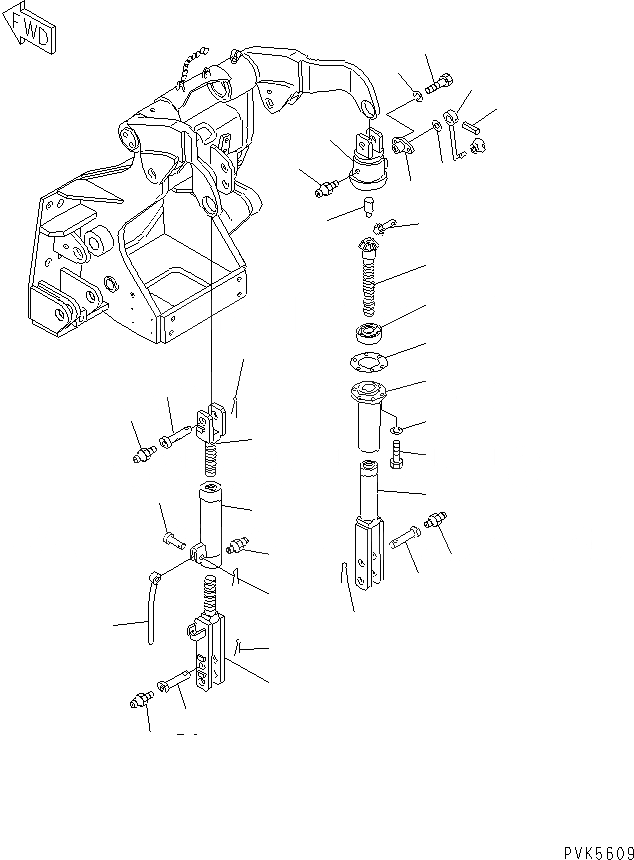 FWD

PVK5609