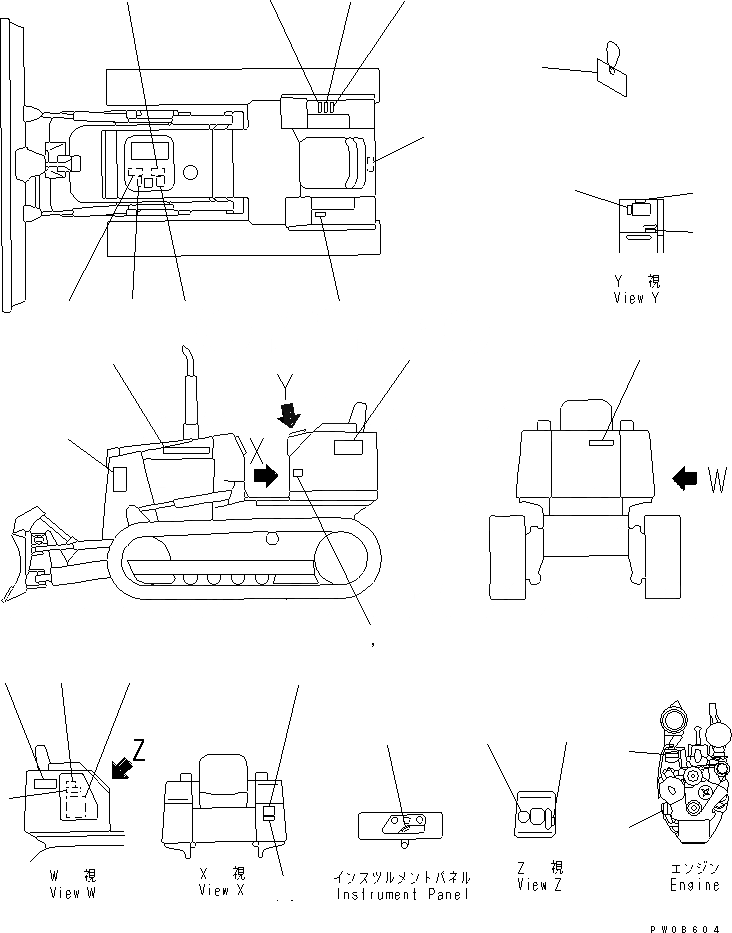 Y 視
View Y

Y

X

W

Z

W 視
View W

X 視
View X

インスツルメントパネル
Instrument Panel

Z 視
View Z

エンジン
Engine

PW0B604