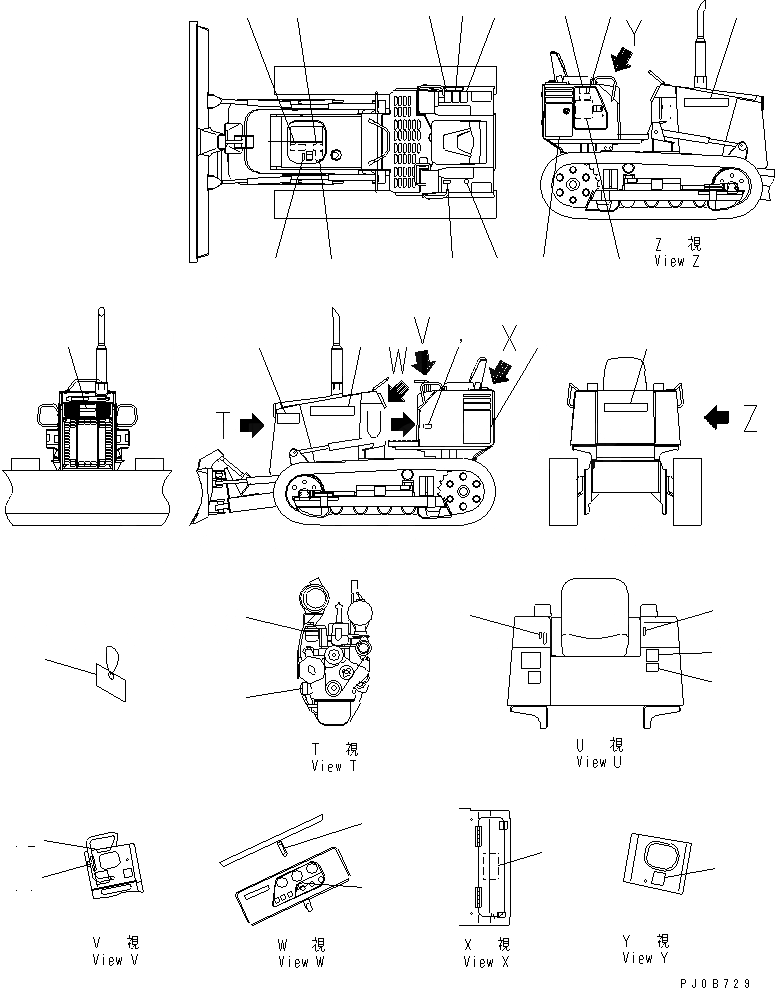 Y

Z 視
View Z

V
W
X
T
U
Z

T 視
View T

U 視
View U

V 視
View V

W 視
View W

X 視
View X

Y 視
View Y

PJ0B729