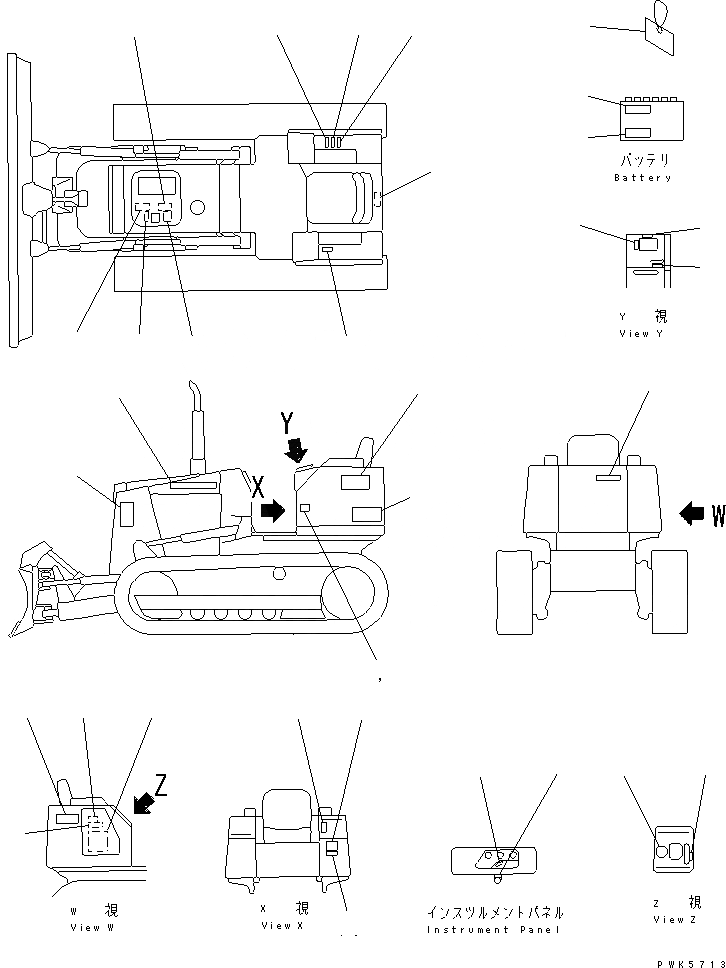 バッテリ
Battery

Y 視
View Y

Y

X

W

Z

W 視
View W

X 視
View X

インスツルメントパネル
Instrument Panel

Z 視
View Z

PWK5713