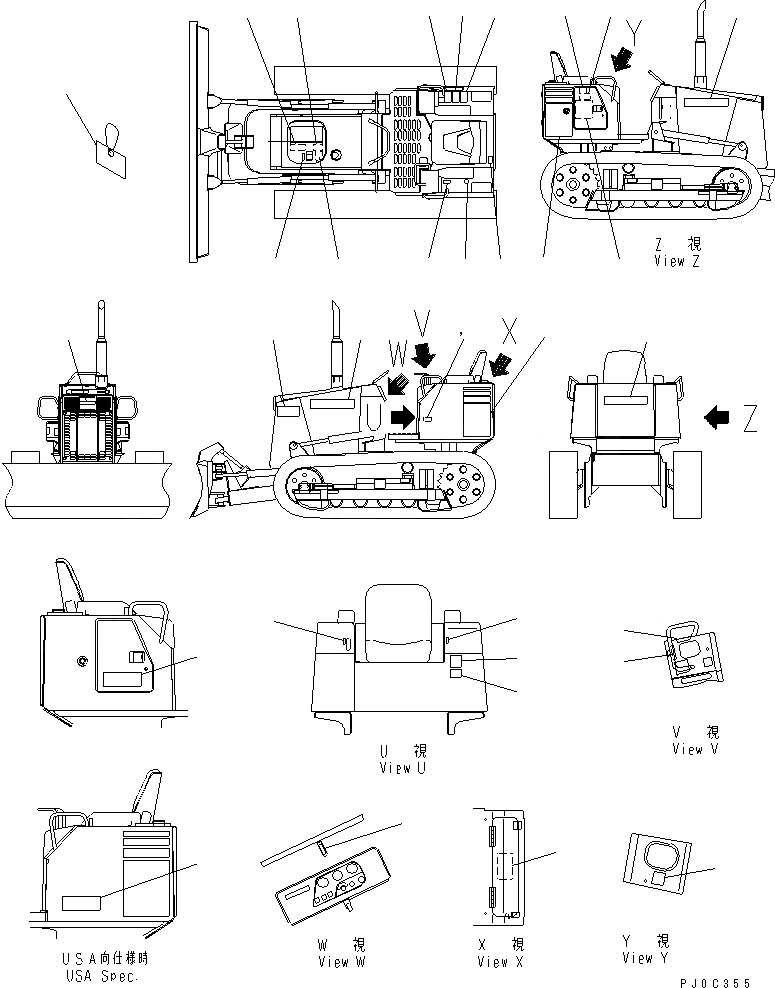 Y

Z 視
View Z

V
W
X
U
Z

U 視
View U

V 視
View V

USA向仕様時
USA Spec.

W 視
View W

X 視
View X

Y 視
View Y

PJ0C355