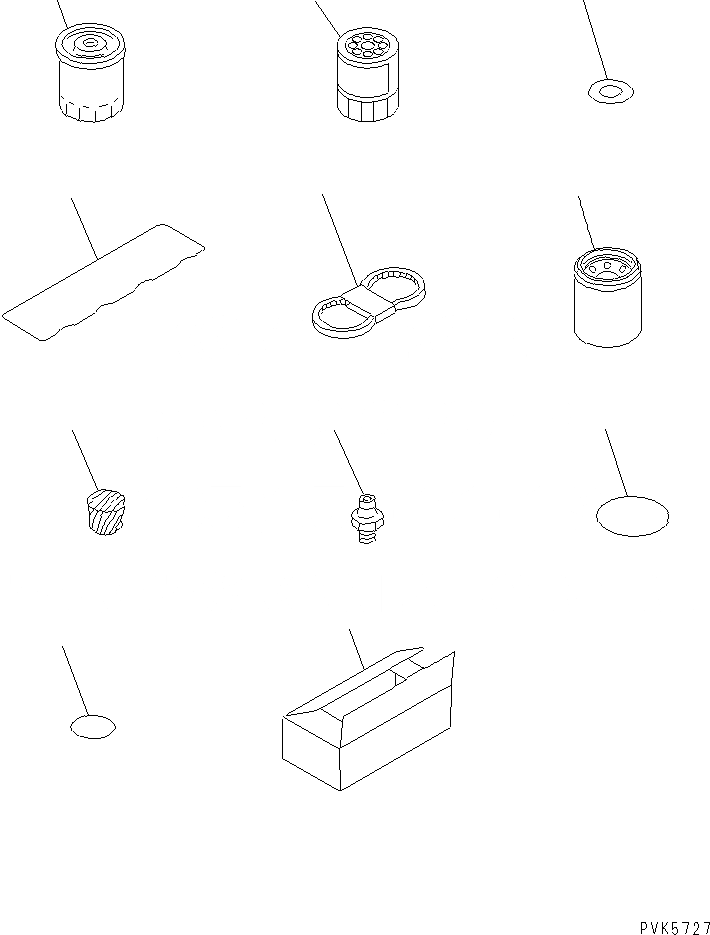 PVK5727