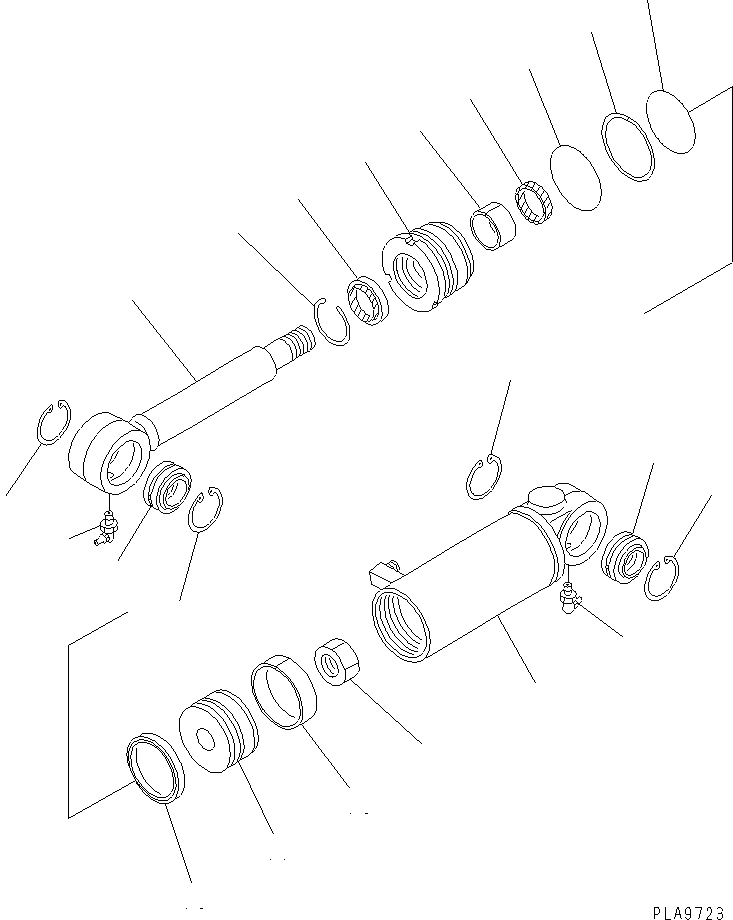 PLA9723