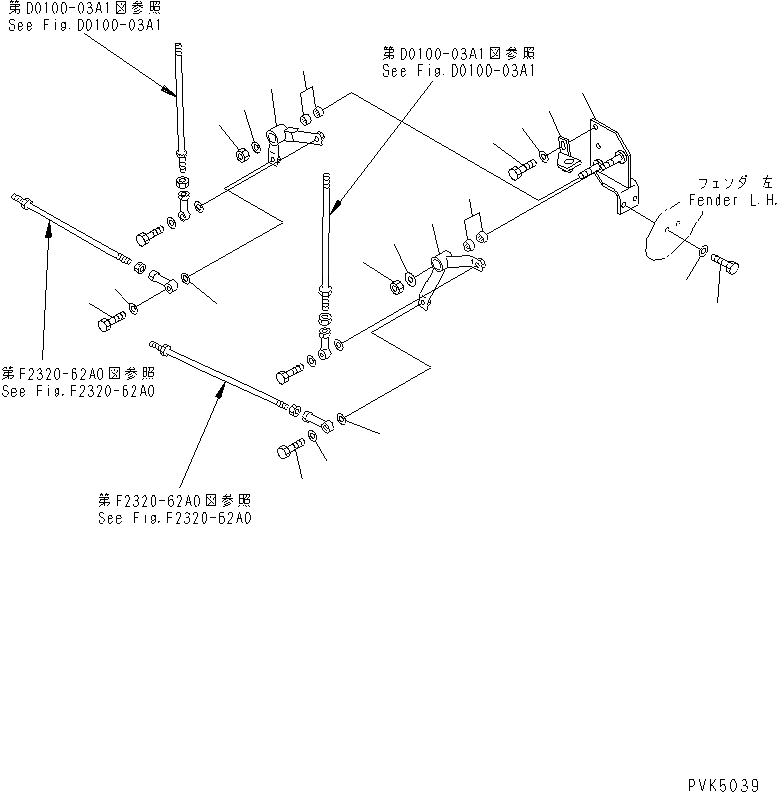 第D0100-03A1図参照
See Fig.D0100-03A1

第D0100-03A1図参照
See Fig.D0100-03A1

フェンダ 左
Fender L.H.

第F2320-62A0図参照
See Fig.F2320-62A0

第F2320-62A0図参照
See Fig.F2320-62A0

PVK5039