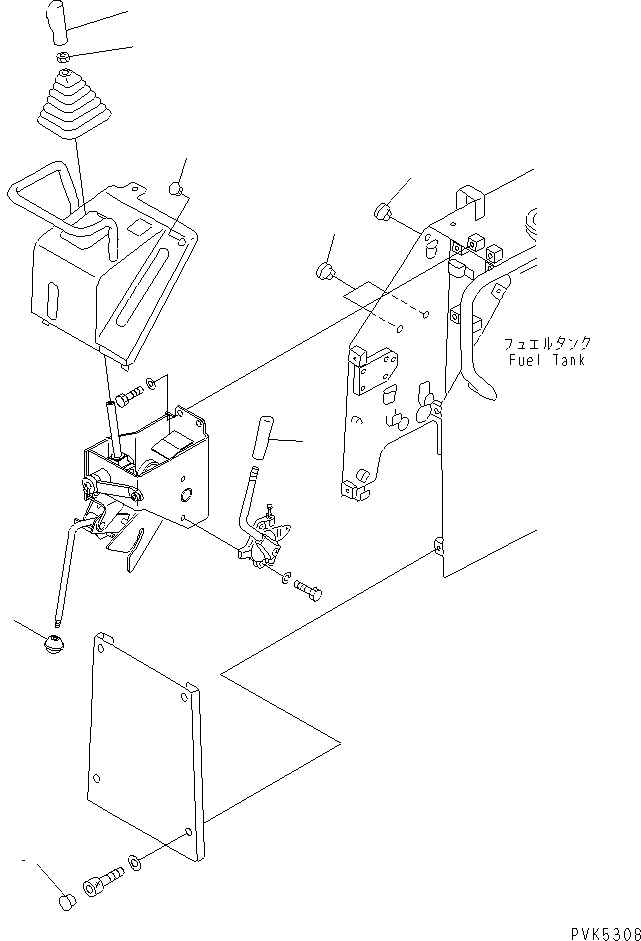 フュエルタンク
Fuel Tank

PVK5308