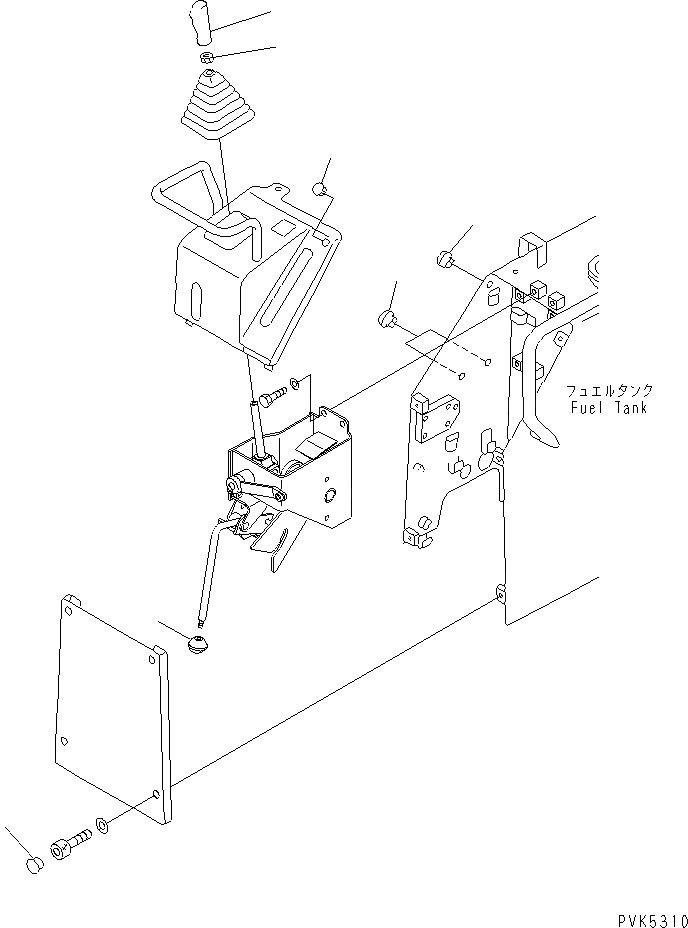 フュエルタンク
Fuel Tank

PVK5310