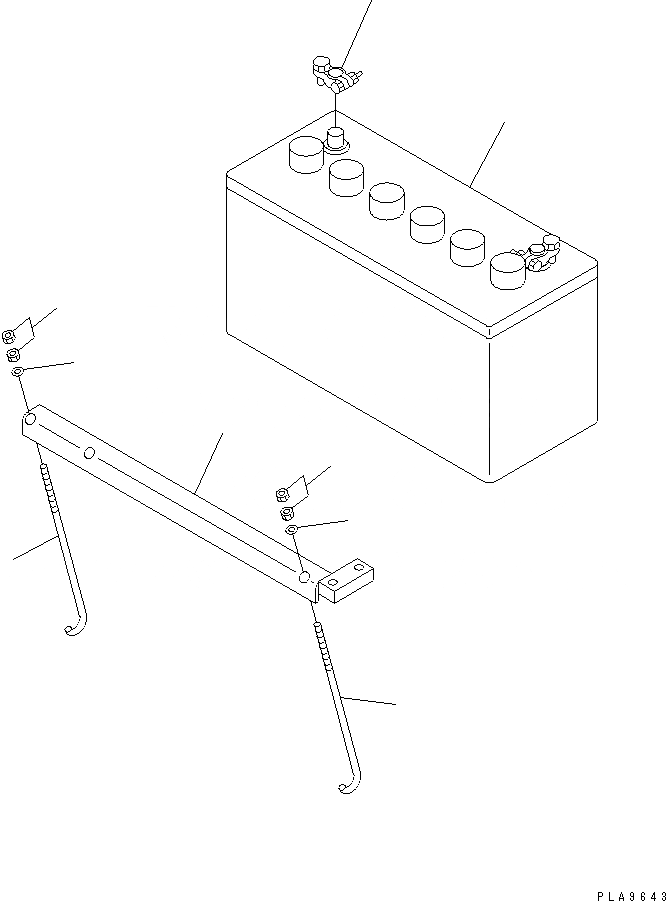 PLA9643