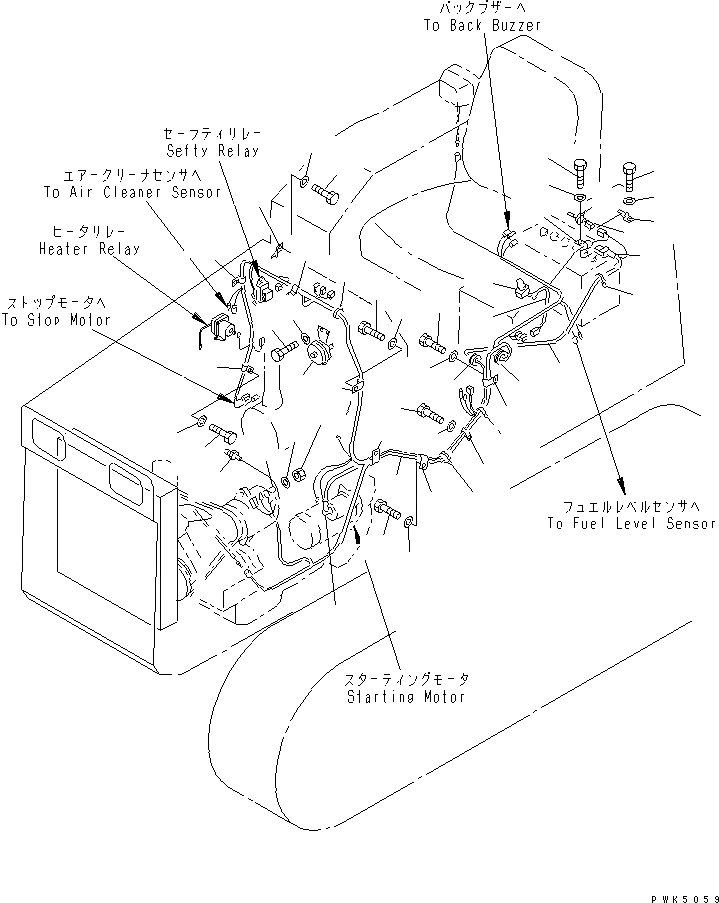 バックブザーへ
To Back Buzzer

セーフティリレー
Sefty Relay

エアークリーナセンサへ
To Air Cleaner Sensor

ヒータリレー
Heater Relay

ストップモータへ
To Stop Motor

フュエルレベルセンサへ
To Fuel Level Sensor

スターティングモータ
Starting Motor

PWK5059