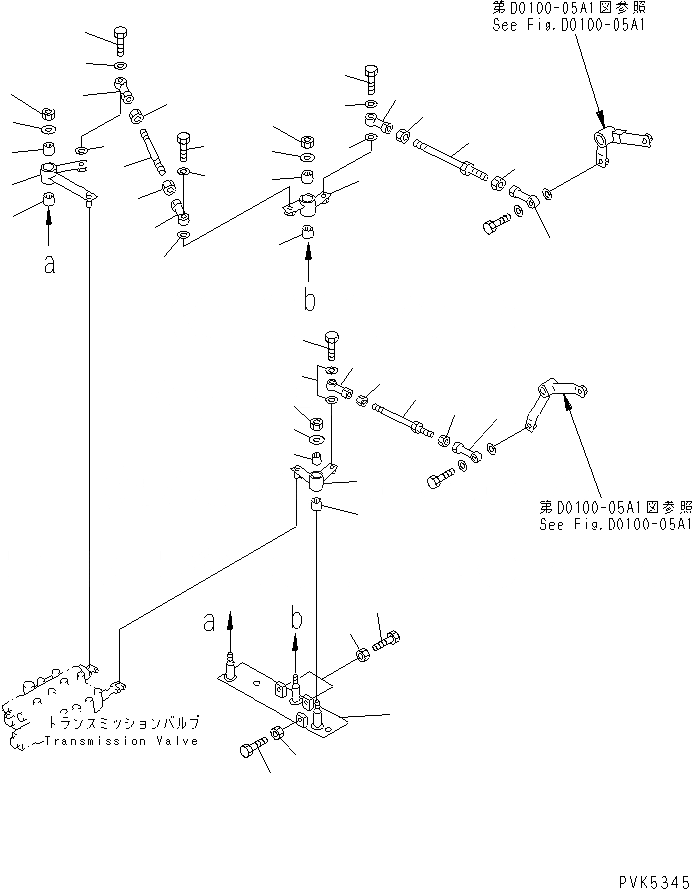 第D0100-05A1図参照
See Fig.D0100-05A1

a

b

第D0100-05A1図参照
See Fig.D0100-05A1

a

b

トランスミッションバルブ
Transmission Valve

PVK5345