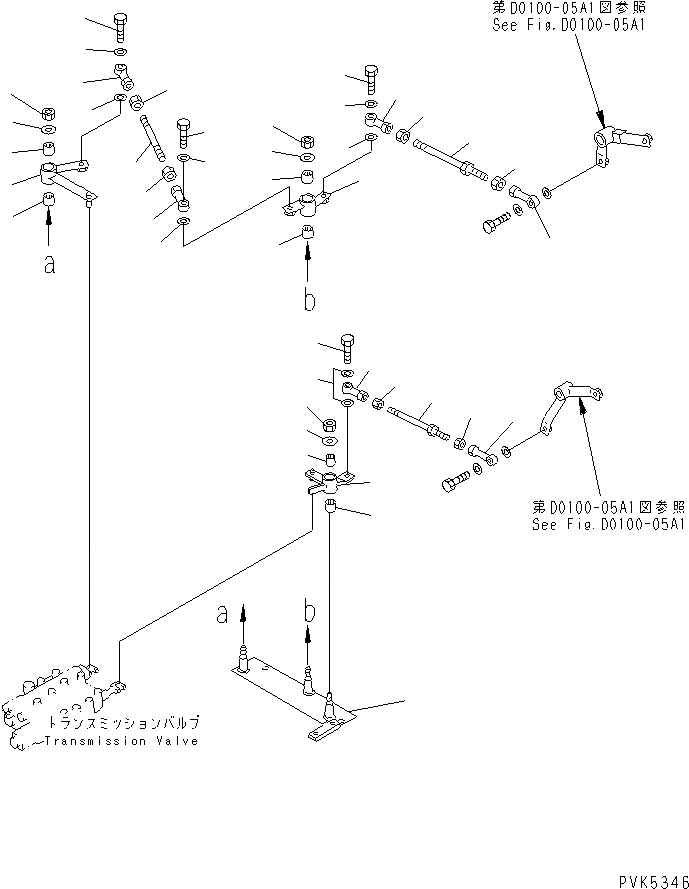 第D0100-05A1図参照
See Fig.D0100-05A1

a

b

第D0100-05A1図参照
See Fig.D0100-05A1

a

b

トランスミッションバルブ
Transmission Valve

PVK5346