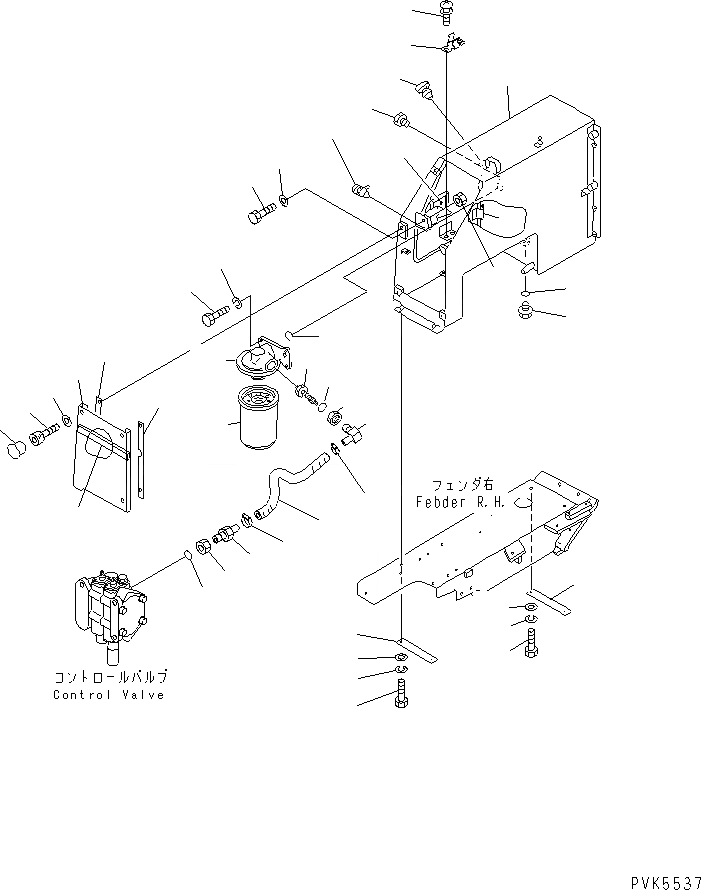 フェンダ右
Febder R.H.

コントロールバルブ
Control Valve

PVK5537