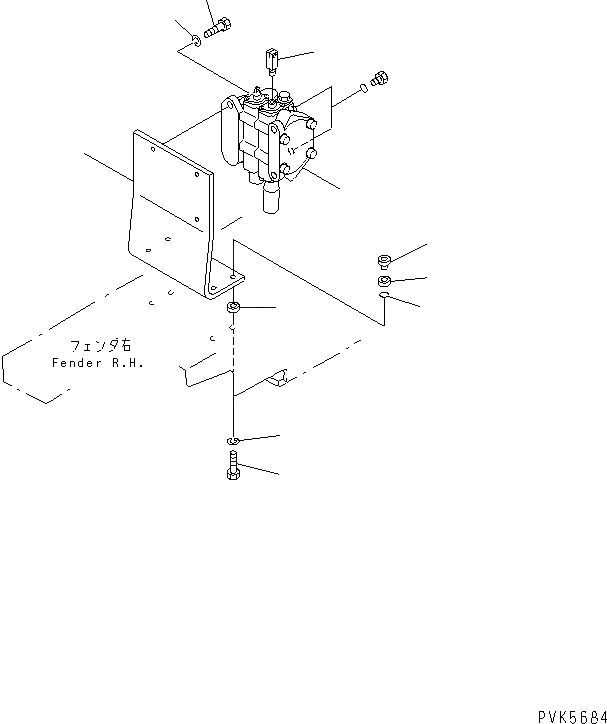 フェンダ右
Fender R.H.

PVK5684