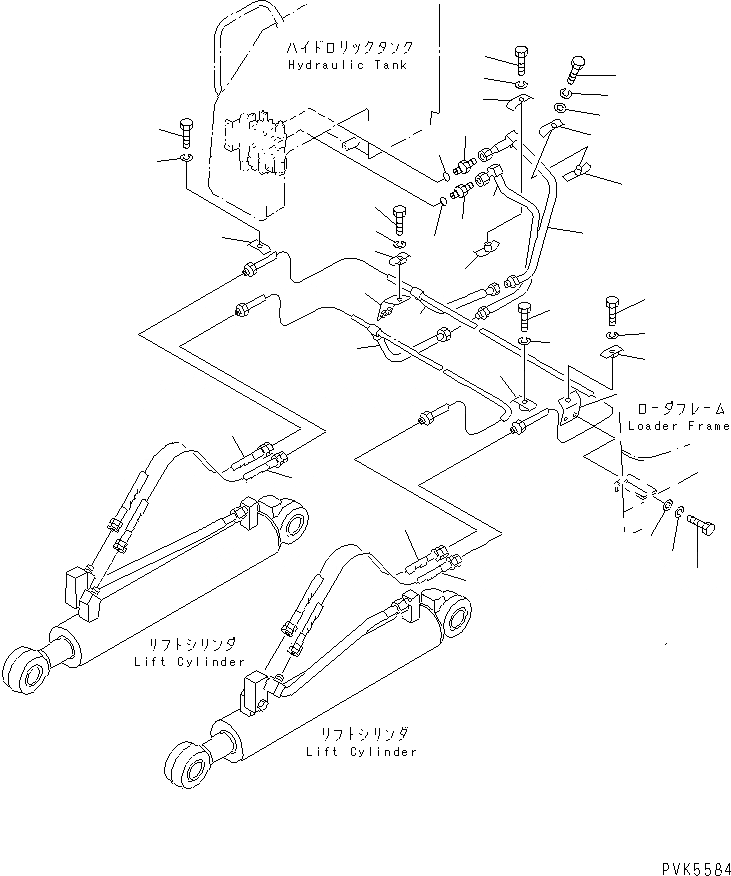 ハイドロリックタンク
Hydraulic Tank

ローダフレーム
Loader Frame

リフトシリンダ
Lift Cylinder

リフトシリンダ
Lift Cylinder

PVK5584