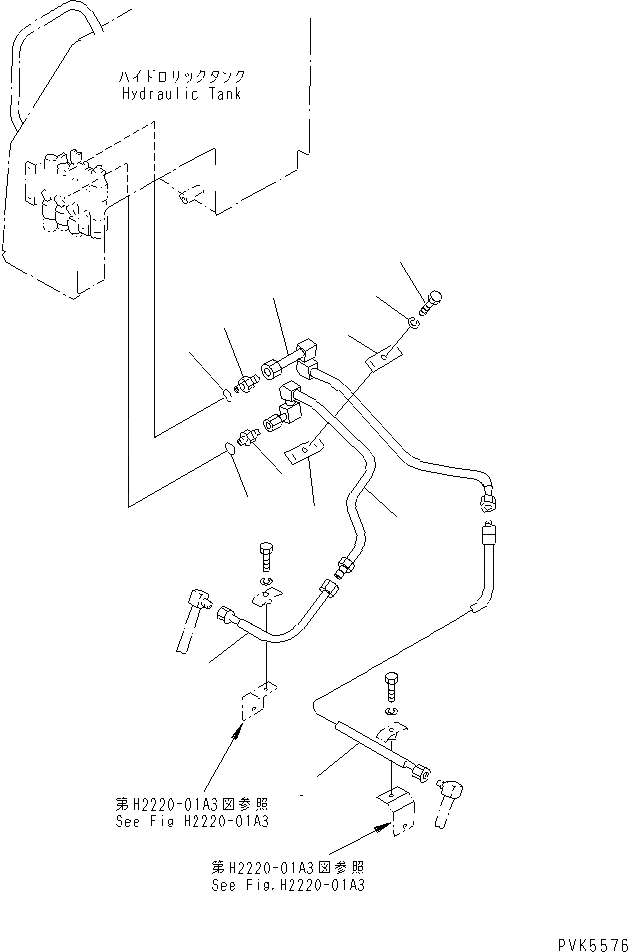 ハイドロリックタンク
Hydraulic Tank

第H2220-01A3図参照
See Fig H2220-01A3

第H2220-01A3図参照
See Fig.H2220-01A3

PVK5576