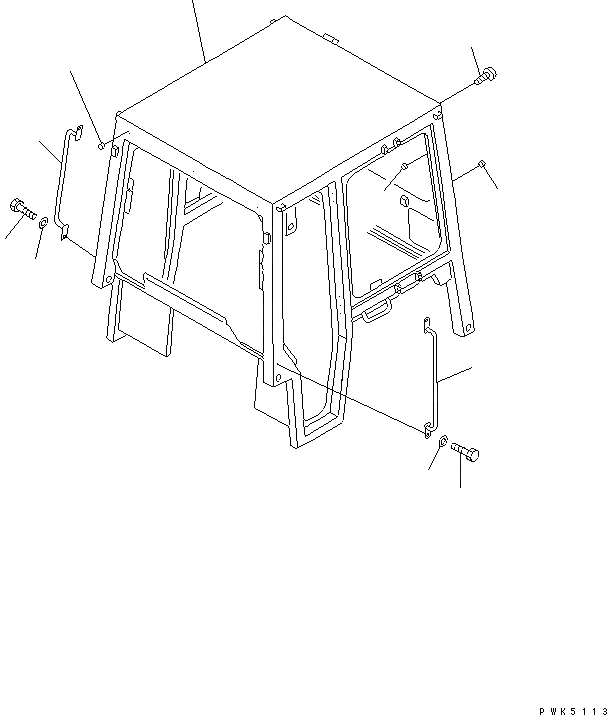 PWK5113