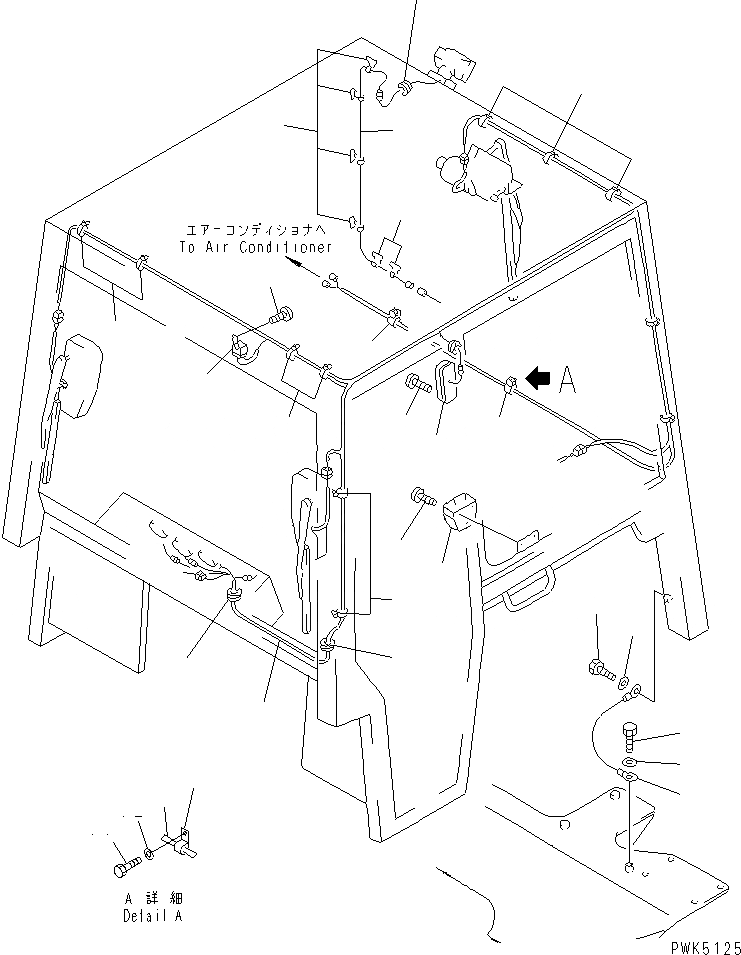 エアーコンディショナへ
To Air Conditioner

A

A 詳細
Detail A

PWK5125