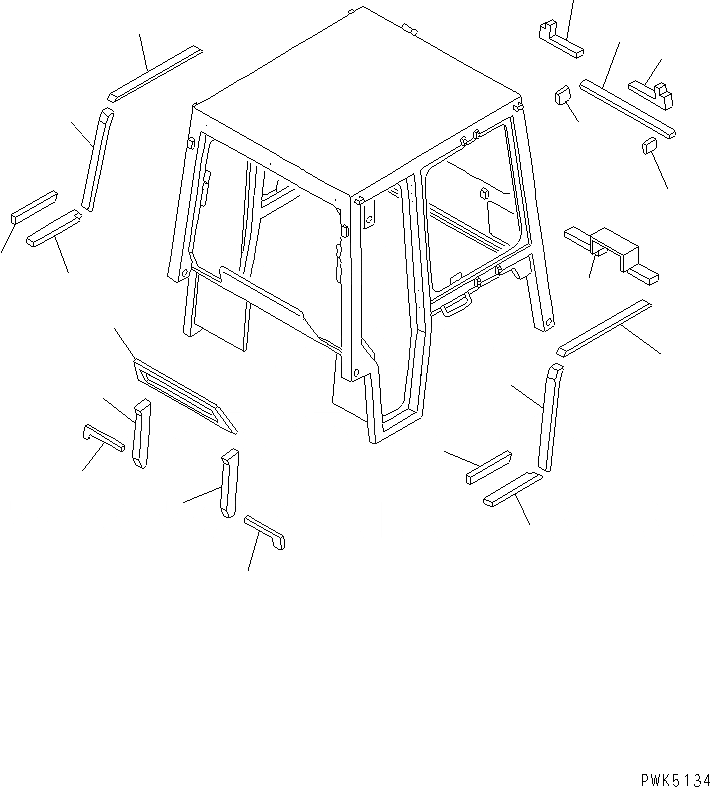 PWK5134