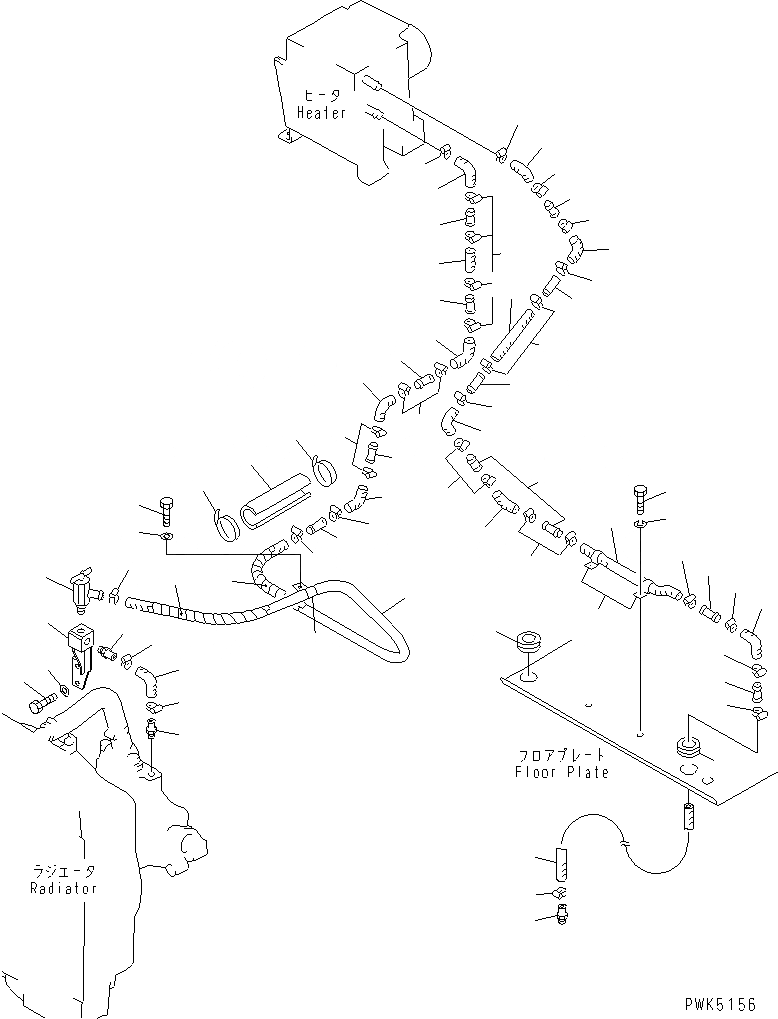 ヒータ
Heater

フロアプレート
Floor Plate

ラジエータ
Radiator

PWK5156