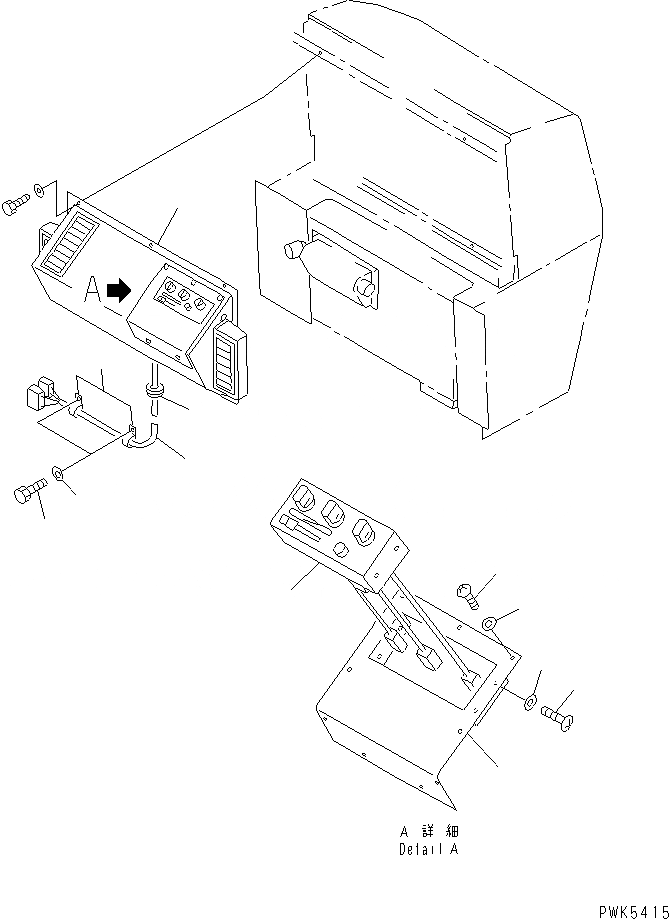 A

A 詳細
Detail A

PWK5415