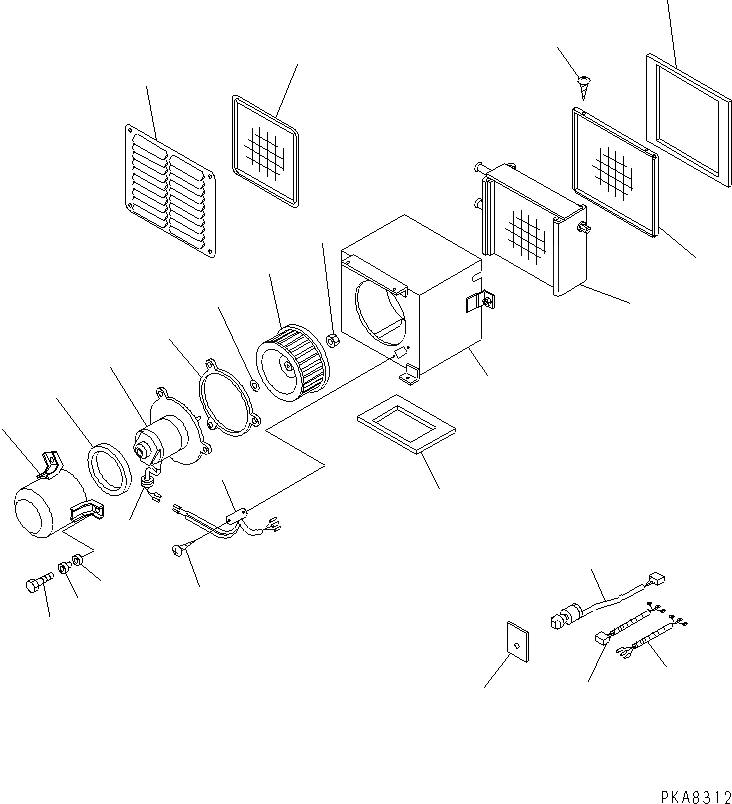 PKA8312