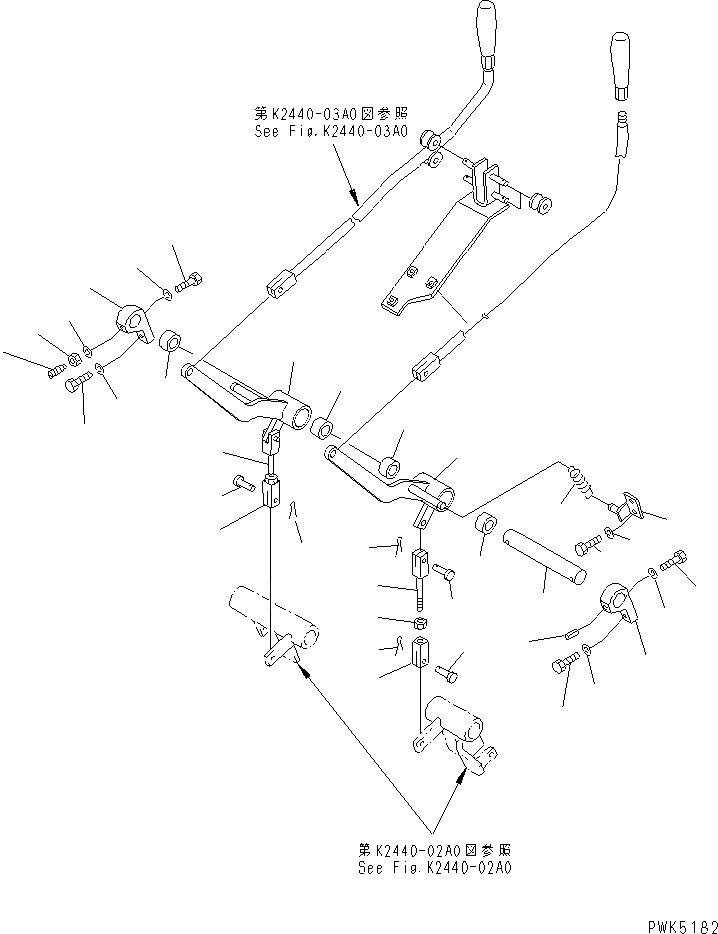 第K2440-03A0図参照
See Fig.K2440-03A0

第K2440-02A0図参照
See Fig.K2440-02A0

PWK5182