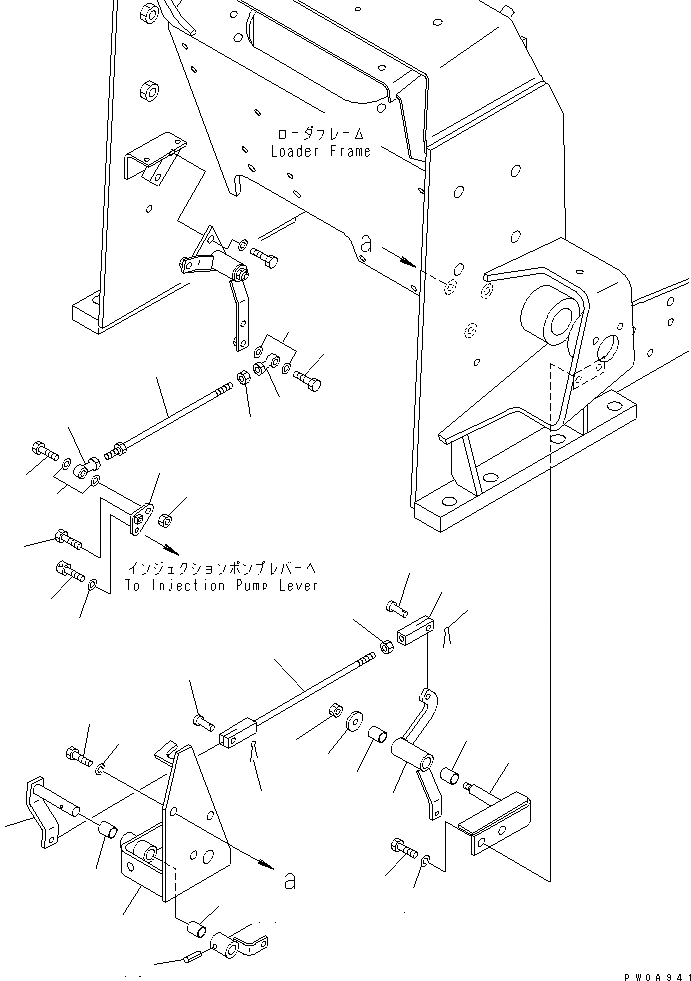 ローダフレーム
Loader Frame

a

インジェクションポンプレバーへ
To Injection Pump Lever

a

PW0A941