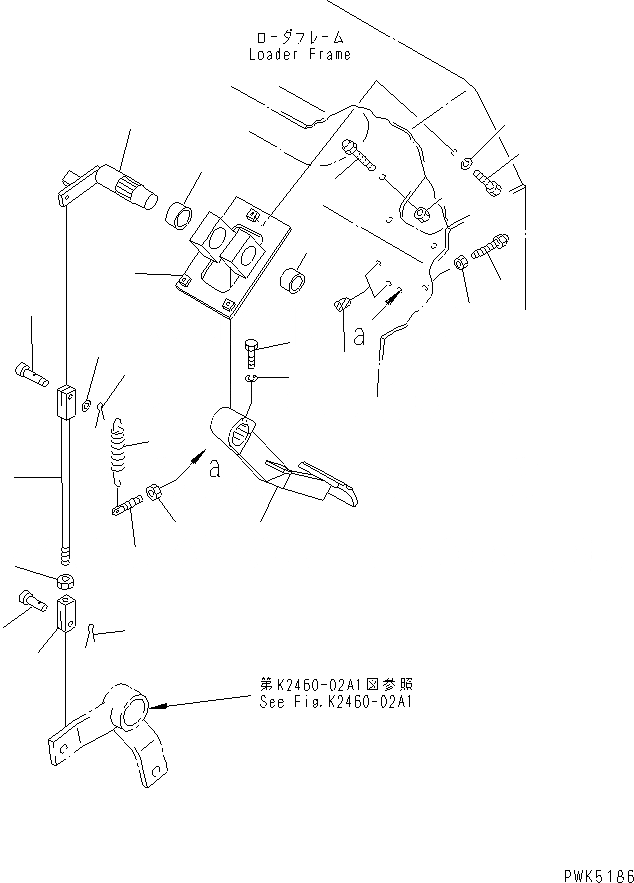 ローダフレーム
Loader Frame

a

a

第K2460-02A1図参照
See Fig.K2460-02A1

PWK5186