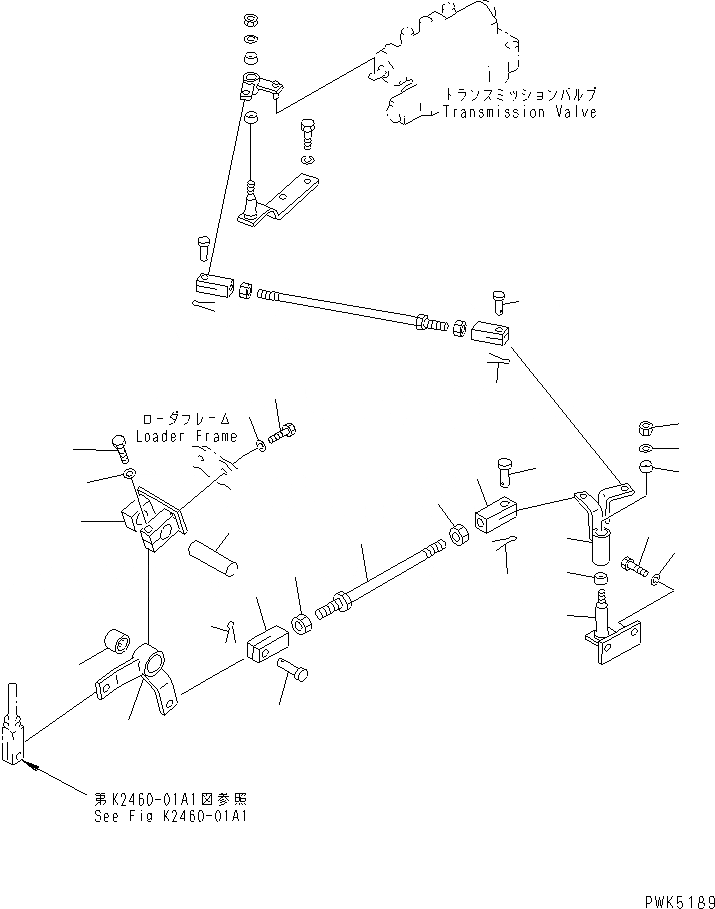 トランスミッションバルブ
Transmission Valve

ローダフレーム
Loader Frame

第K2460-01A1図参照
See Fig K2460-01A1

PWK5189