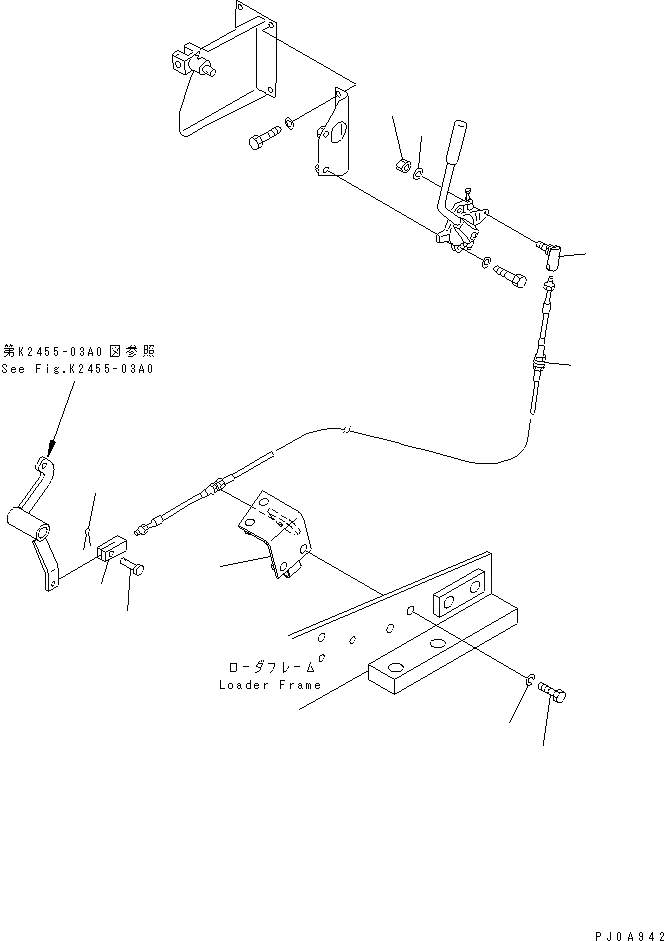 第K2455-03A0図参照
See Fig.K2455-03A0

ローダフレーム
Loader Frame

PJ0A942