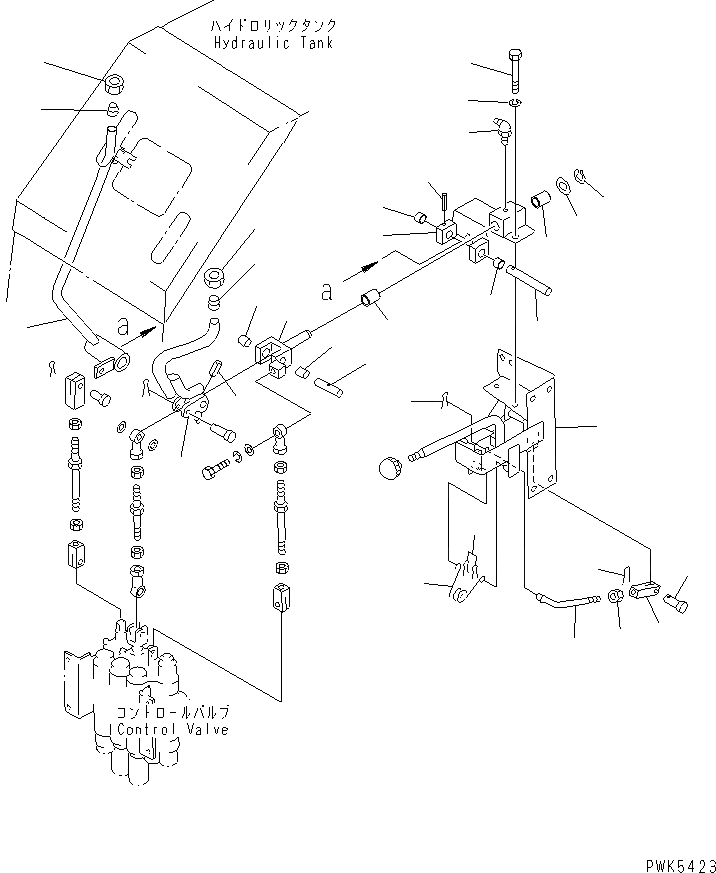 ハイドロリックタンク
Hydraulic Tank

a

a

コントロールバルブ
Control Valve

PWK5423