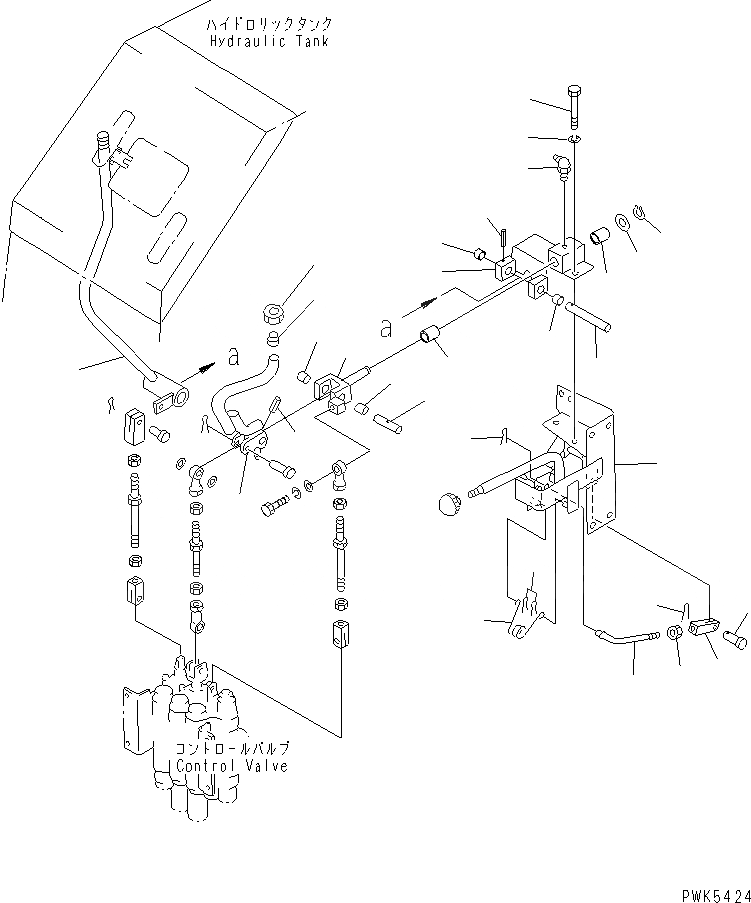 ハイドロリックタンク
Hydraulic Tank

a

a

コントロールバルブ
Control Valve

PWK5424