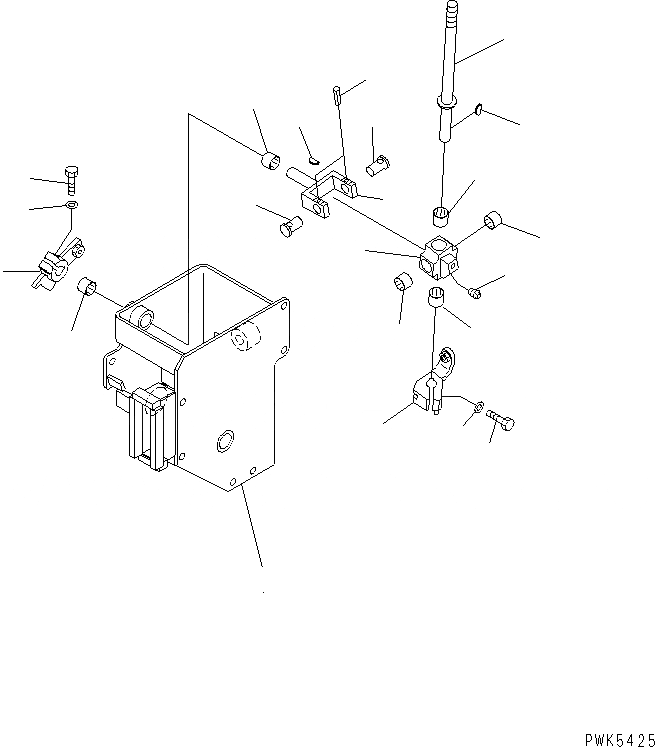 PWK5425