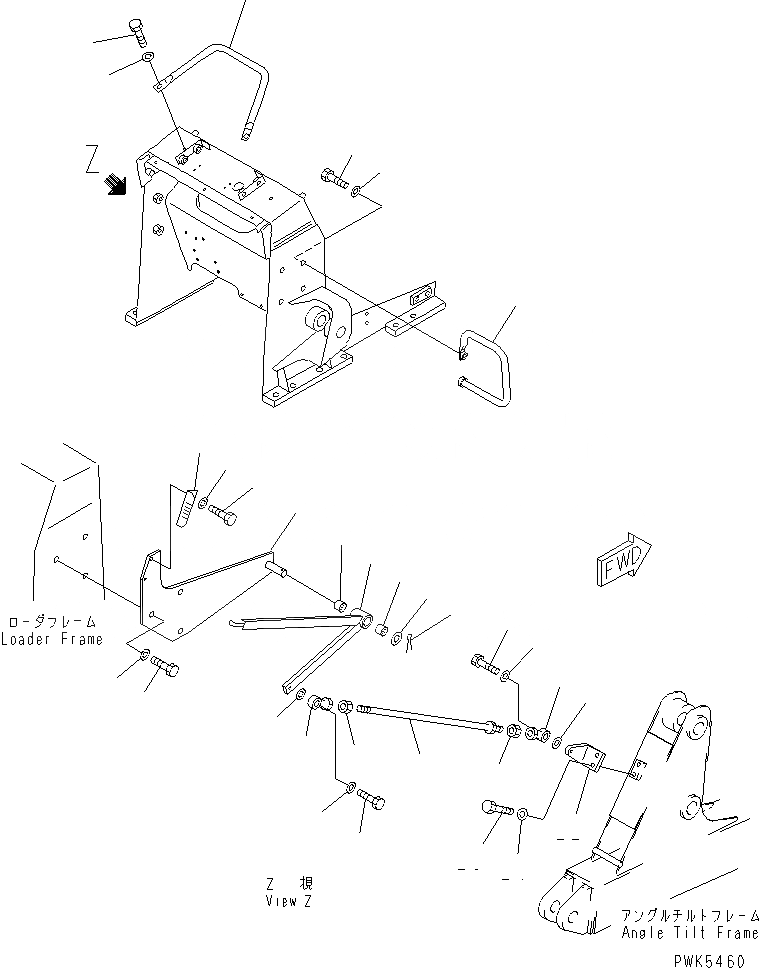 Z

FWD

ローダフレーム
Loader Frame

Z 視
View Z

アングルチルトフレーム
Angle Tilt Frame

PWK5460