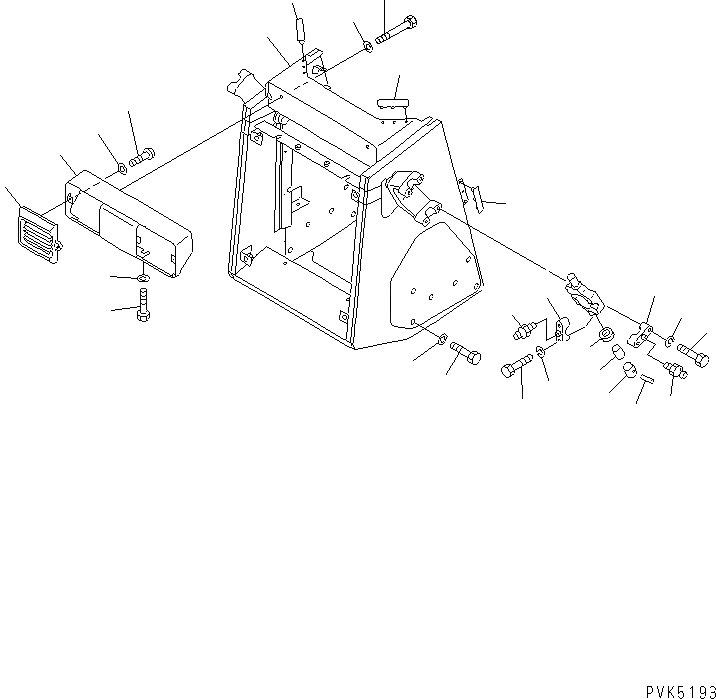 PVK5193