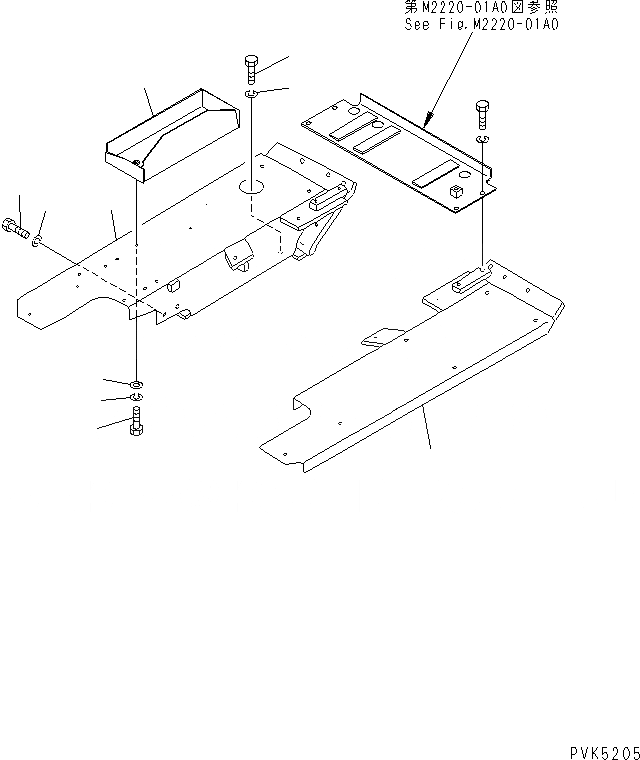 第M2220-01A0図参照
See Fig.M2220-01A0

PVK5205