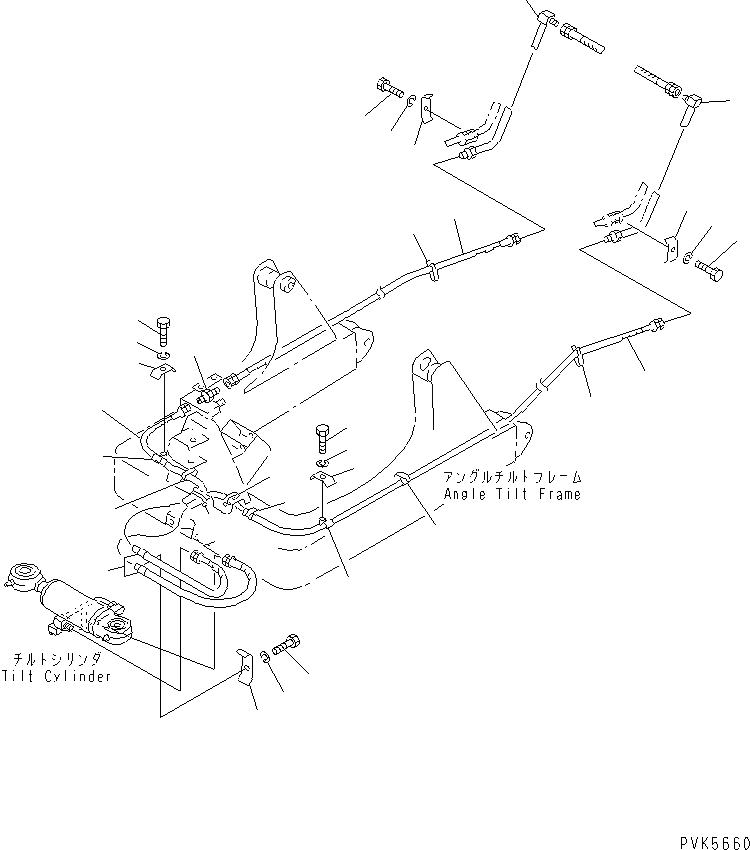 アングルチルトフレーム
Angle Tilt Frame

チルトシリンダ
Tilt Cylinder

PVK5660