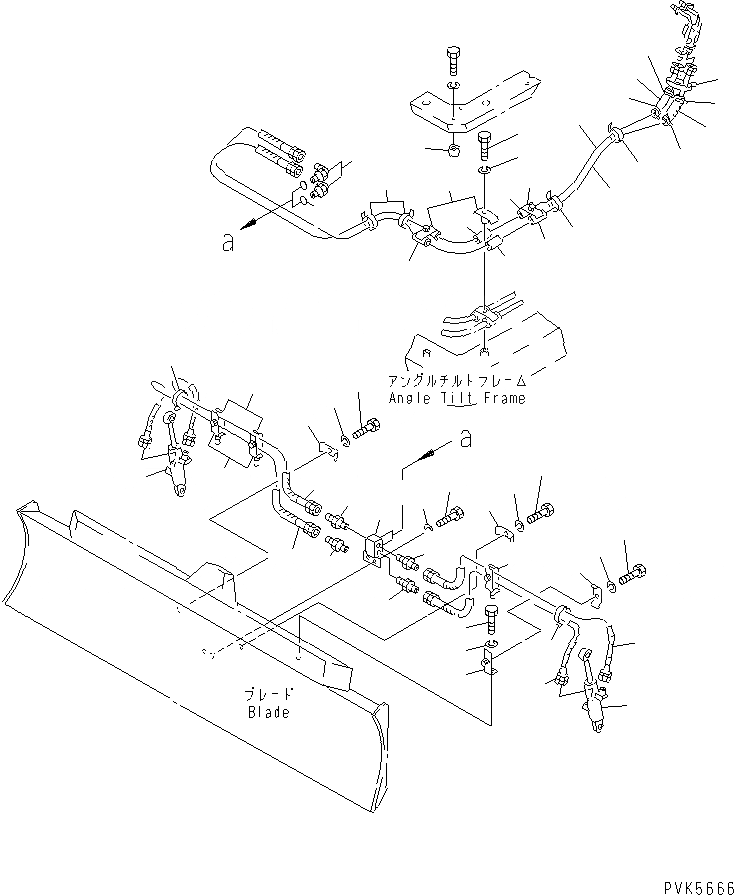 a

アングルチルトフレーム
Angle Tilt Frame

a

ブレード
Blade

PVK5666