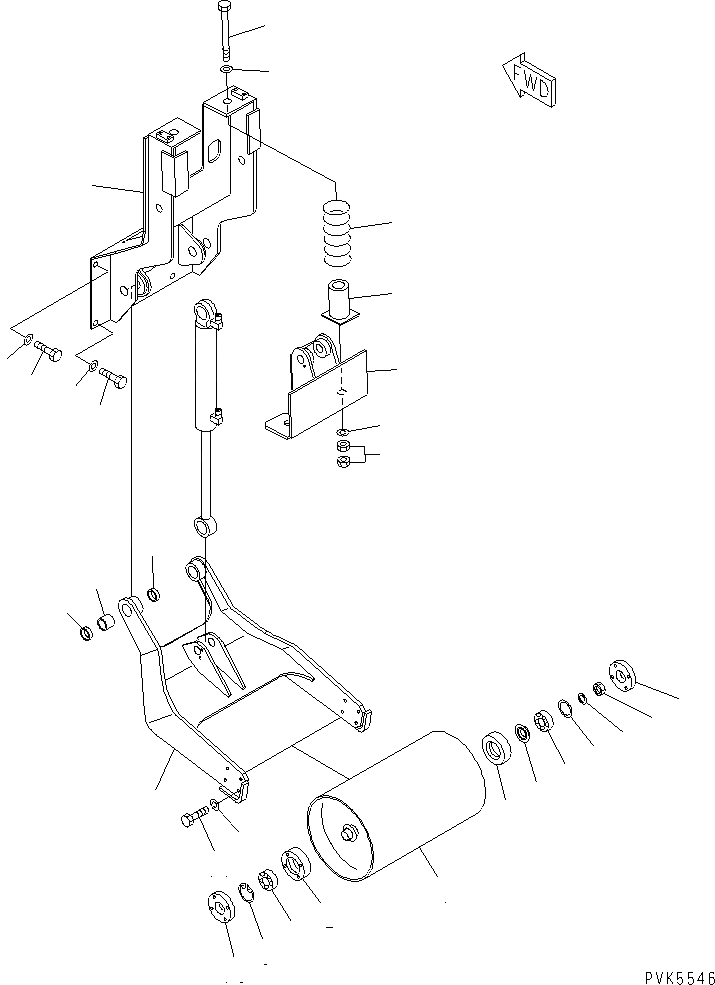 FWD

PVK5546