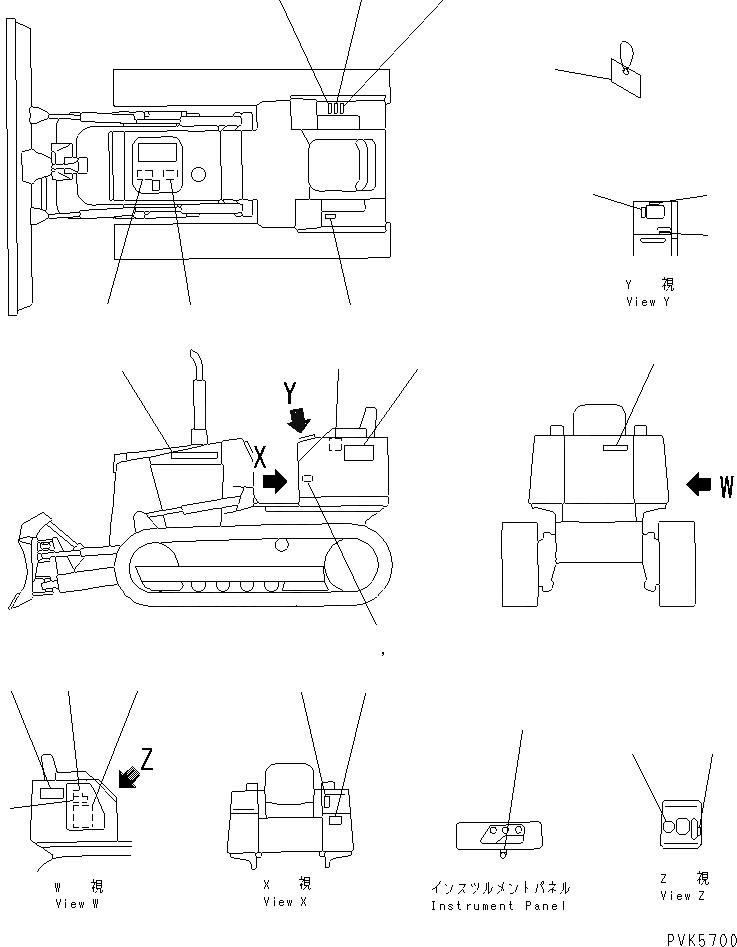 Y 視
View Y

Y

X

W

Z

W 視
View W

X 視
View X

インスツルメントパネル
Instrument Panel

Z 視
View Z

PVK5700