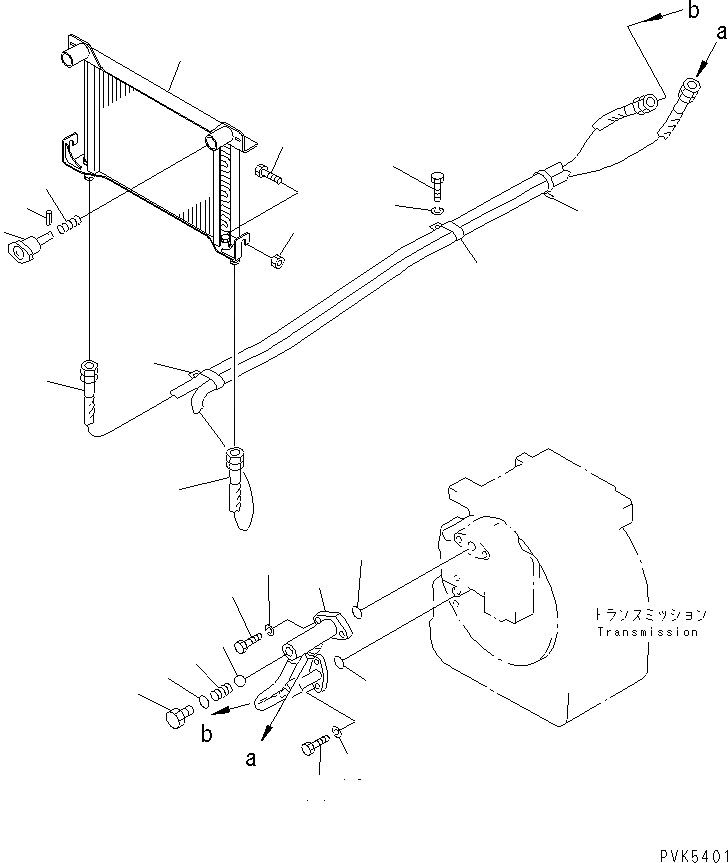 b
a
トランスミッション
Transmission
b
a
PVK5401