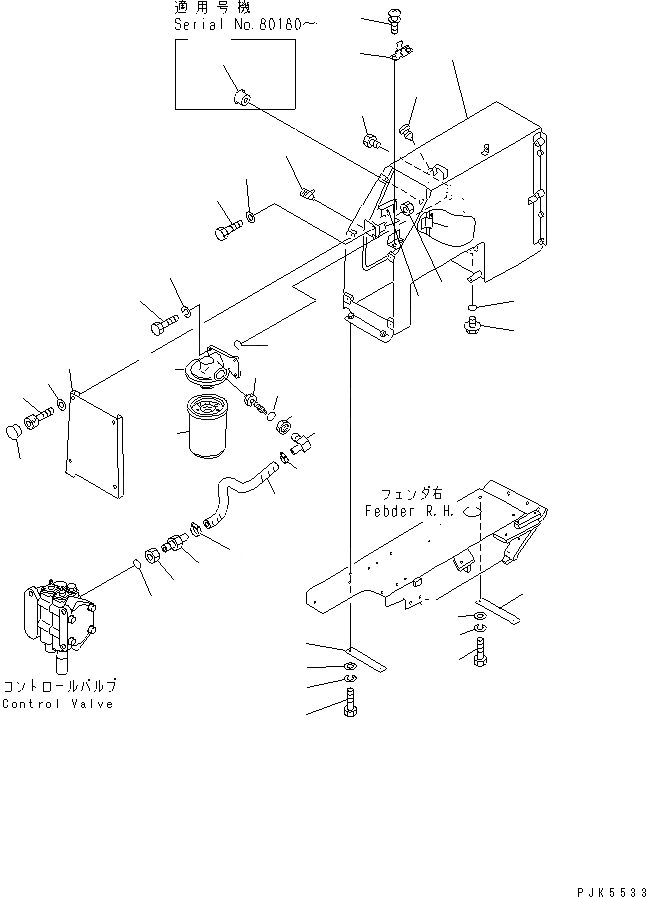 適用号機
Serial No.80160~

フェンダ右
Febder R.H.

コントロールバルブ
Control Valve

PJK5533