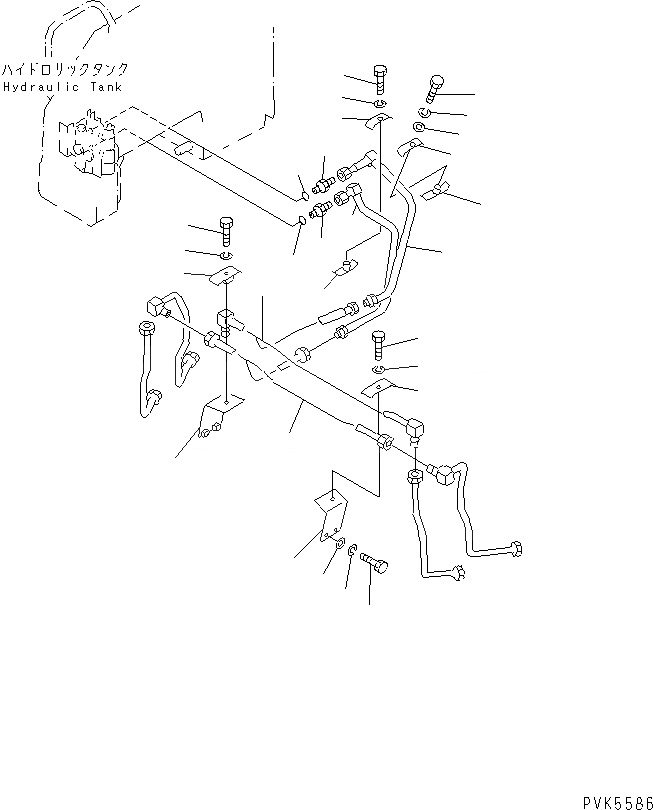 ハイドロリックタンク
Hydraulic Tank

PVK5586