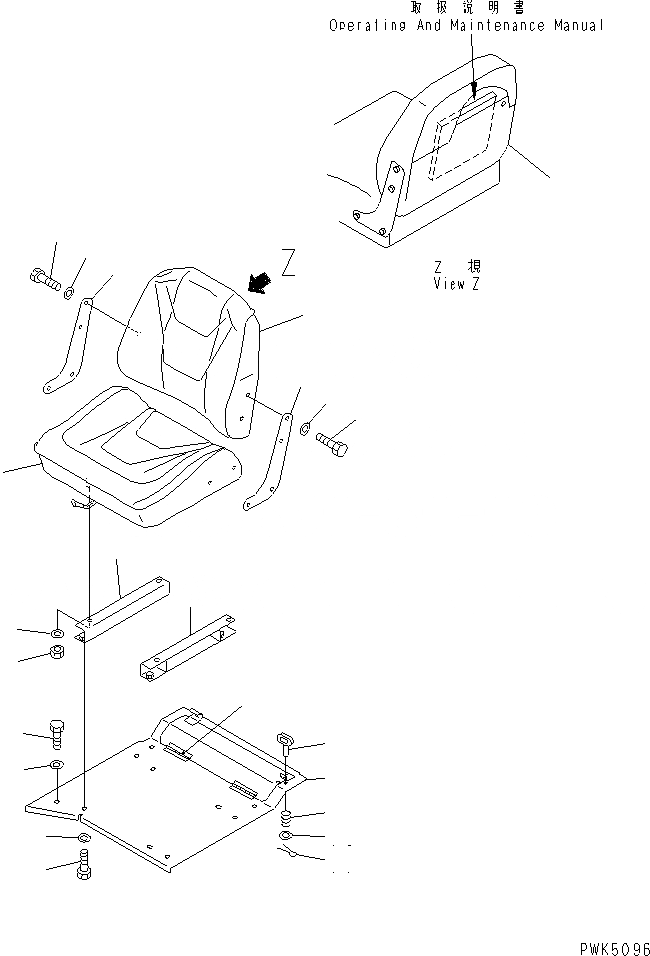 取 扱 説 明 書
Operating And Maintenance Manual

Z

Z 視
View Z

PWK5096