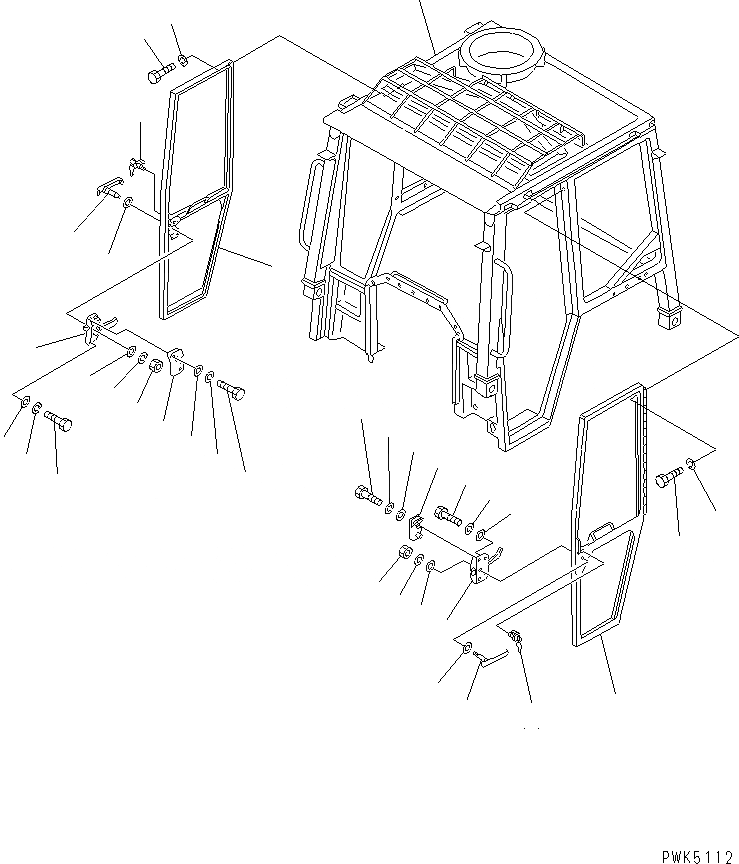 PWK5112