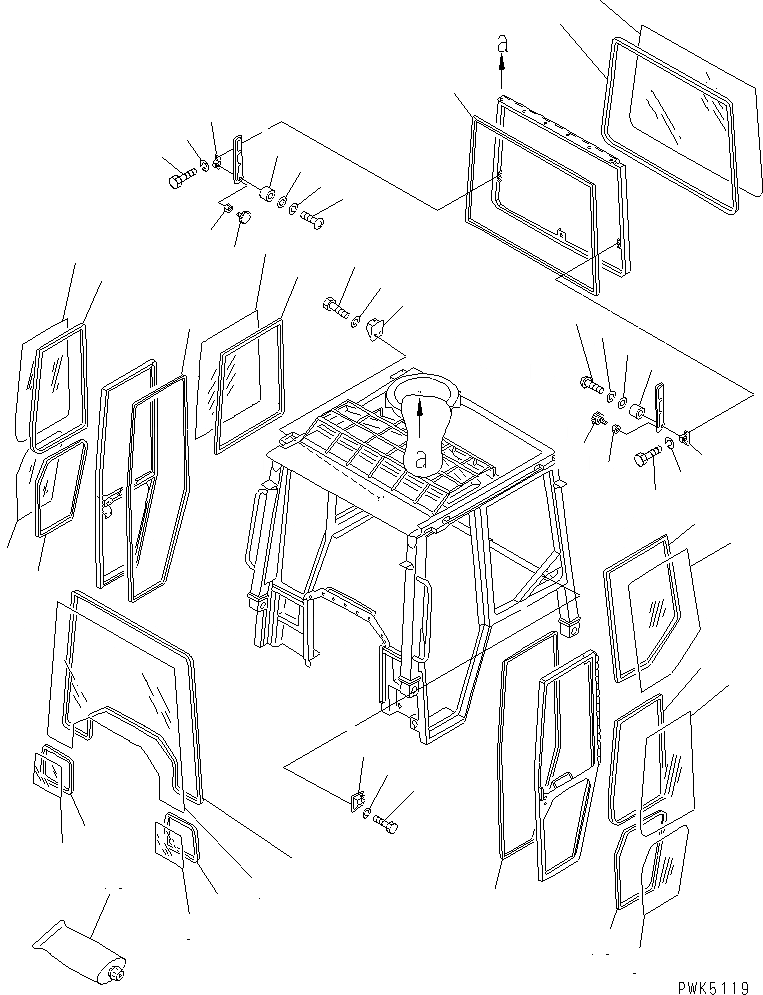 a

a

PWK5119