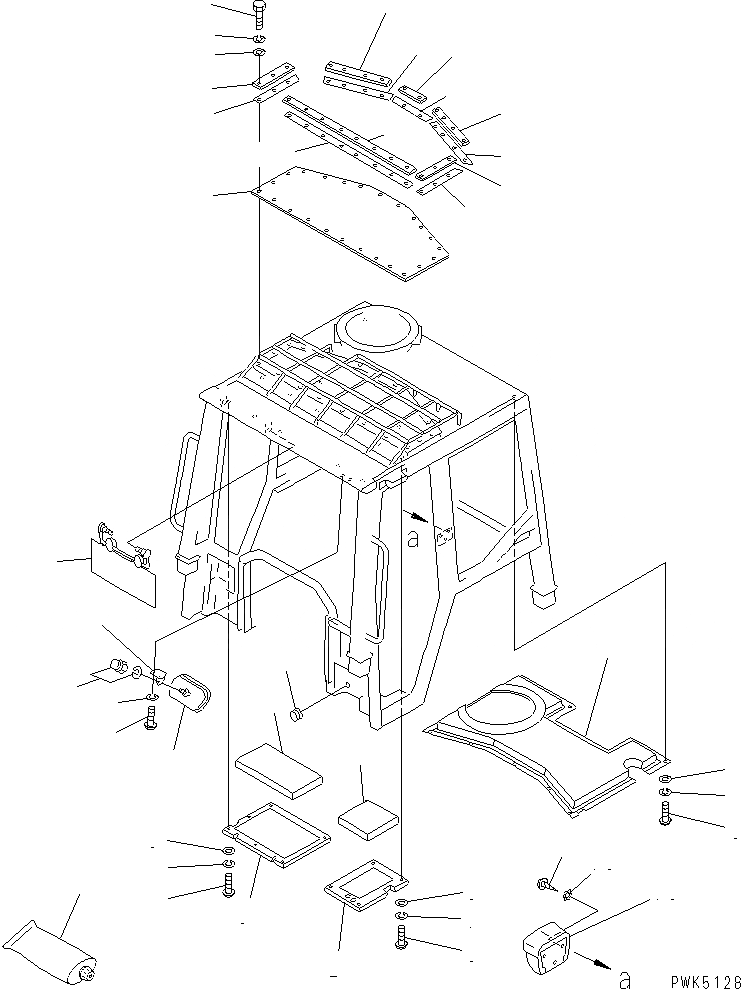 a

a

PWK5128