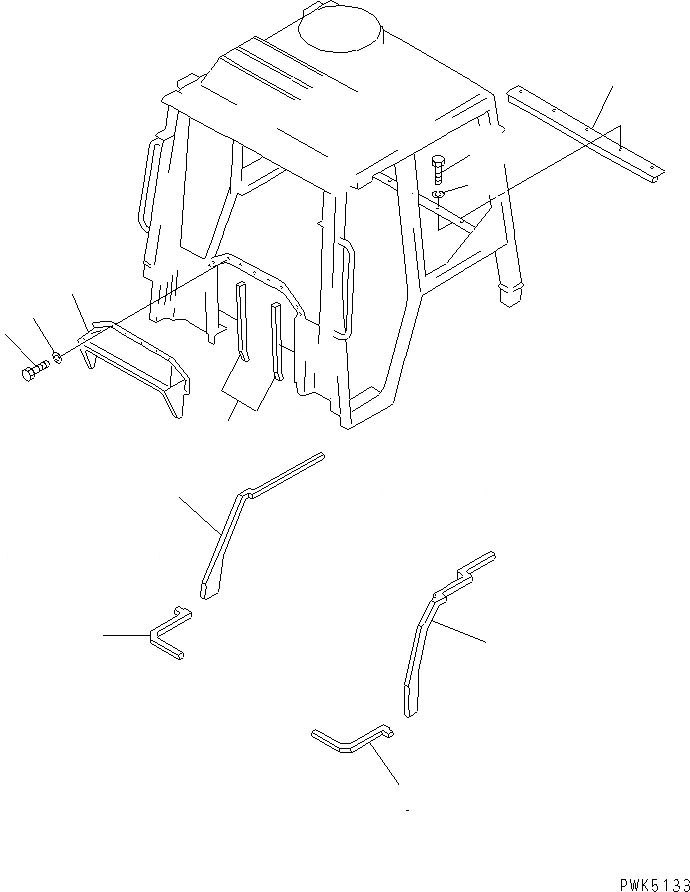 PWK5133