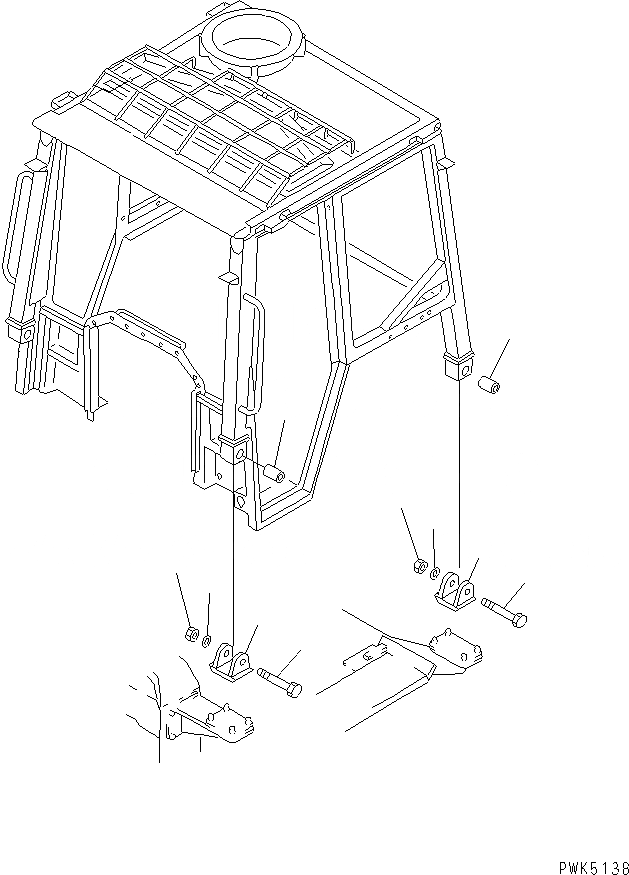 PWK5138