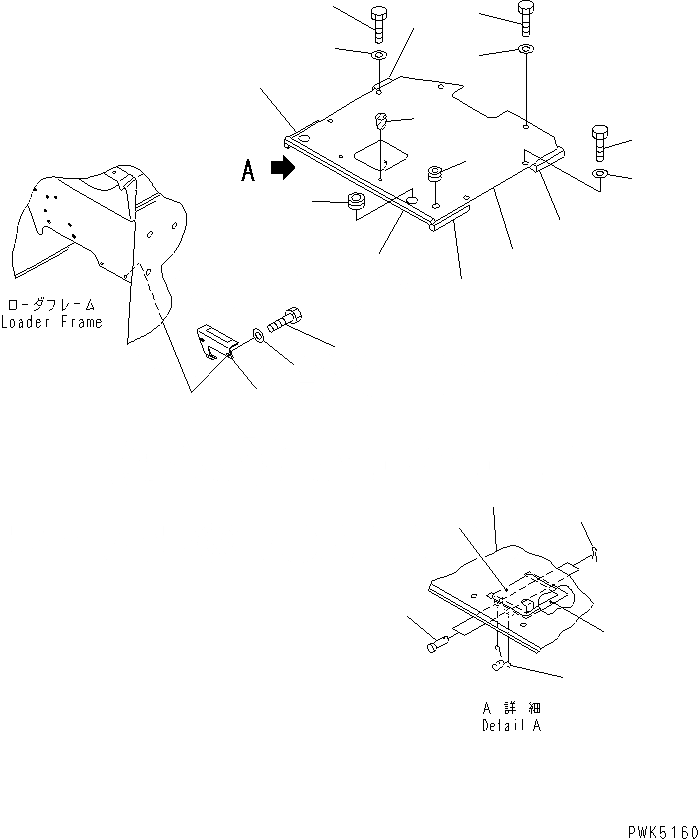 A

ローダフレーム
Loader Frame

A 詳 細
Detail A

PWK5160