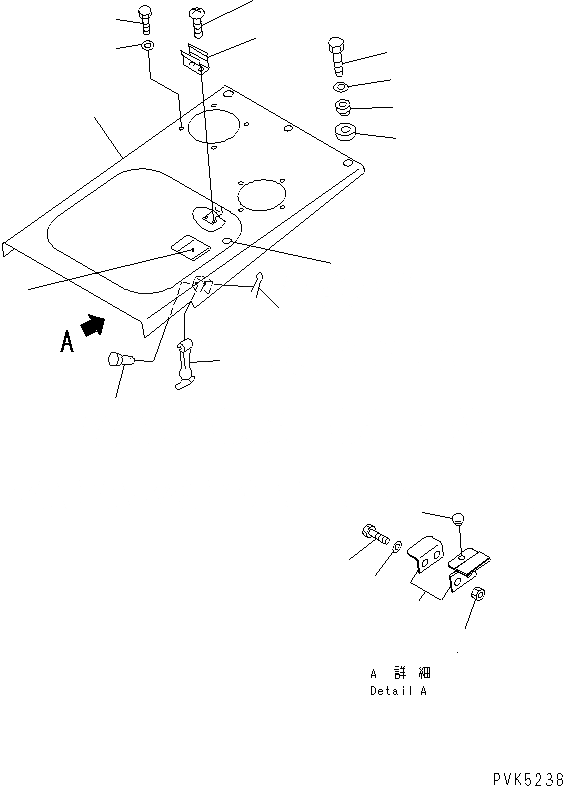 A

A 詳 細
Detail A

PVK5238